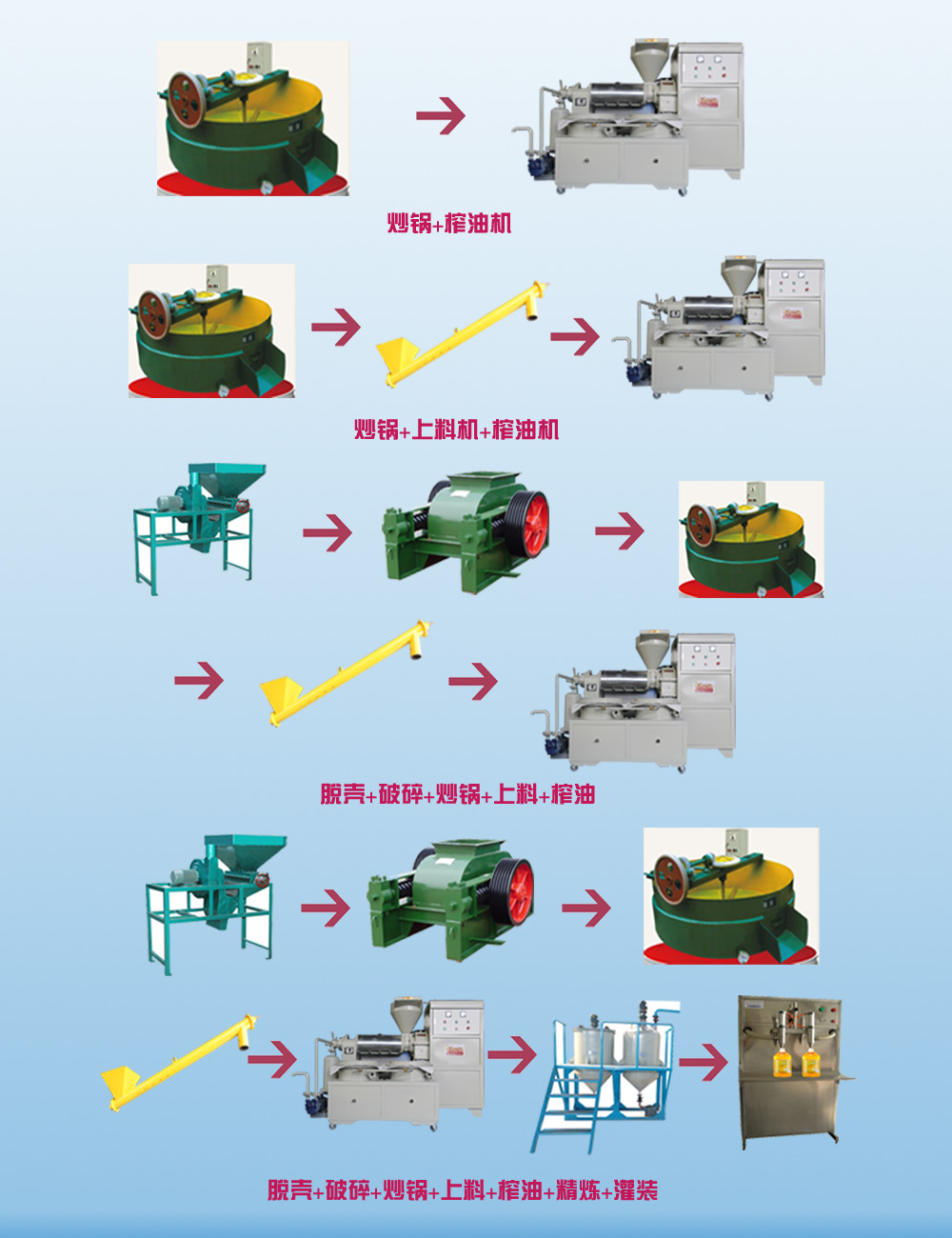 炒锅+榨油机

炒锅+上料机+榨油机

脱壳+破碎+炒锅+上料+榨油

脱壳+破碎+炒锅+上料+榨油+精炼+灌装